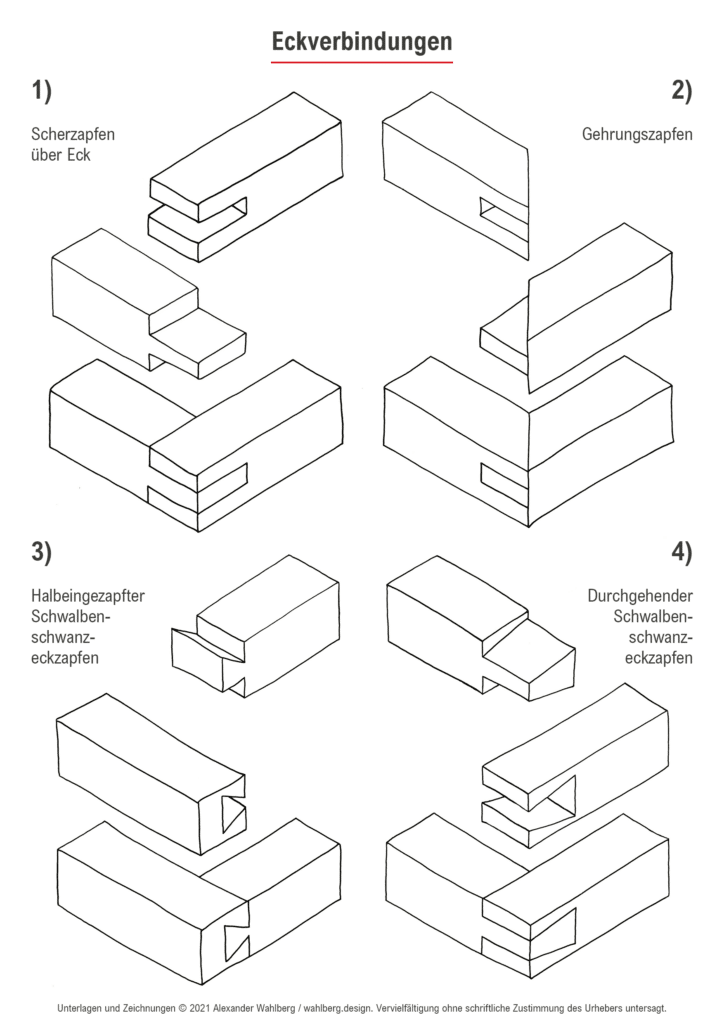 Eckverbindungen

1)

Scherzapfen über Eck

2)

Gehrungszapfen

3)

Halbeingezapfter Schwalbenschwanzeckzapfen

4)

Durchgehender Schwalbenschwanzeckzapfen

Unterlagen und Zeichnungen © 2021 Alexander Wahlberg / wahlberg.design. Vervielfältigung ohne schriftliche Zustimmung des Urhebers untersagt.